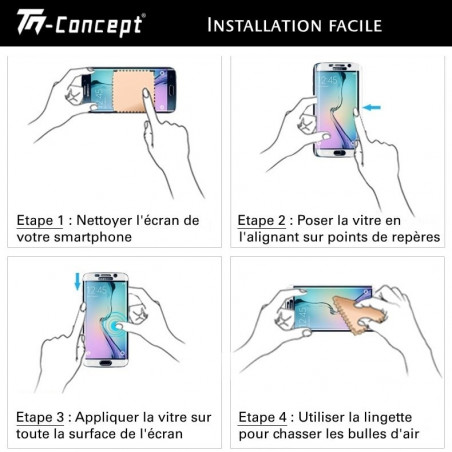 TM-Concept®

INSTALLATION FACILE

12:45

Etape 1 : Nettoyer l'écran de votre smartphone

12:45

Etape 2 : Poser la vitre en l'alignant sur points de repères

12:45

Etape 3 : Appliquer la vitre sur toute la surface de l'écran

12:45

Etape 4 : Utiliser la lingette pour chasser les bulles d'air