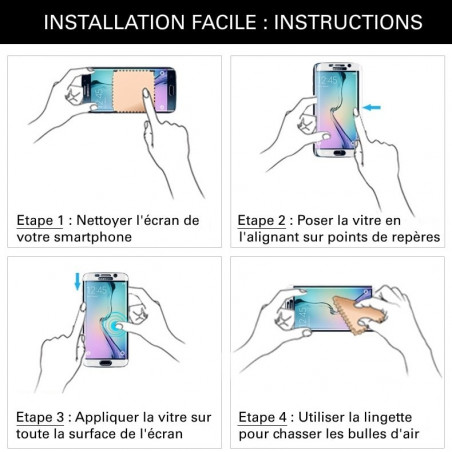 INSTALLATION FACILE : INSTRUCTIONS

12:45

Etape 1 : Nettoyer l'écran de votre smartphone

12:45

Etape 2 : Poser la vitre en l'alignant sur points de repères

12:45

Etape 3 : Appliquer la vitre sur toute la surface de l'écran

12:45

Etape 4 : Utiliser la lingette pour chasser les bulles d'air