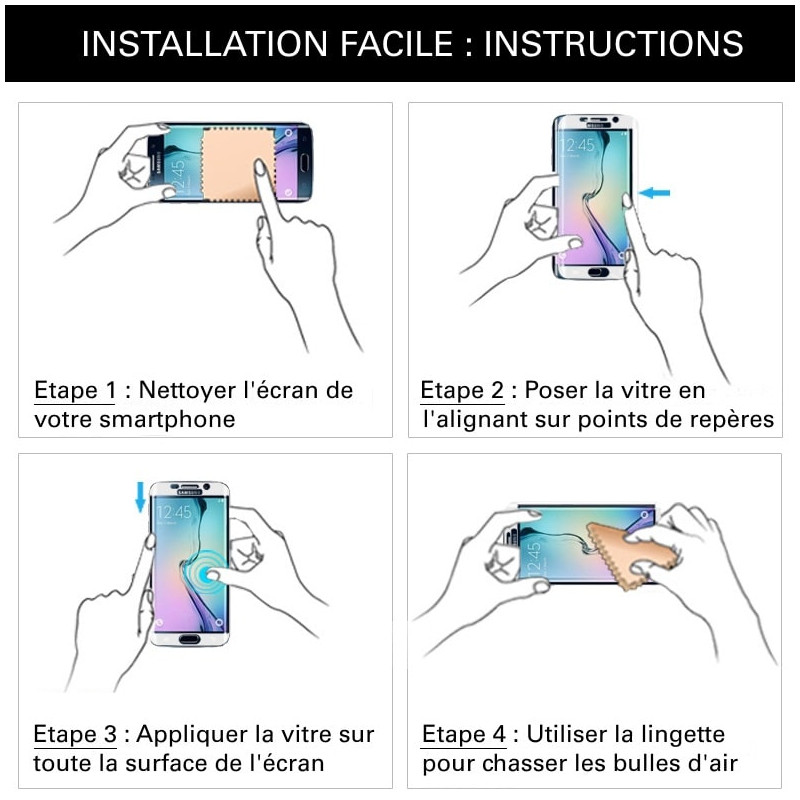 INSTALLATION FACILE : INSTRUCTIONS

SAMSUNG
12:45

Etape 1 : Nettoyer l'écran de votre smartphone

SAMSUNG
12:45

Etape 2 : Poser la vitre en l'alignant sur points de repères

SAMSUNG
12:45

Etape 3 : Appliquer la vitre sur toute la surface de l'écran

12:45

Etape 4 : Utiliser la lingette pour chasser les bulles d'air