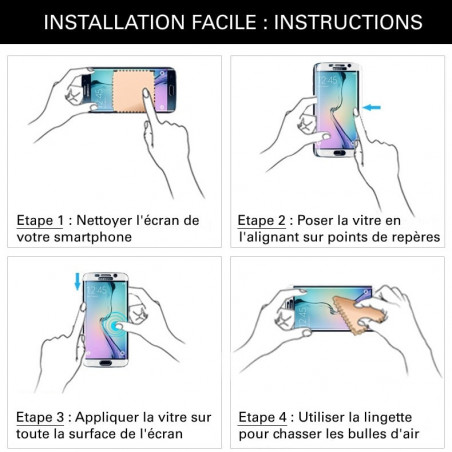 INSTALLATION FACILE : INSTRUCTIONS

12:45

Etape 1 : Nettoyer l'écran de votre smartphone

12:45

Etape 2 : Poser la vitre en l'alignant sur points de repères

12:45

Etape 3 : Appliquer la vitre sur toute la surface de l'écran

12:45

Etape 4 : Utiliser la lingette pour chasser les bulles d'air